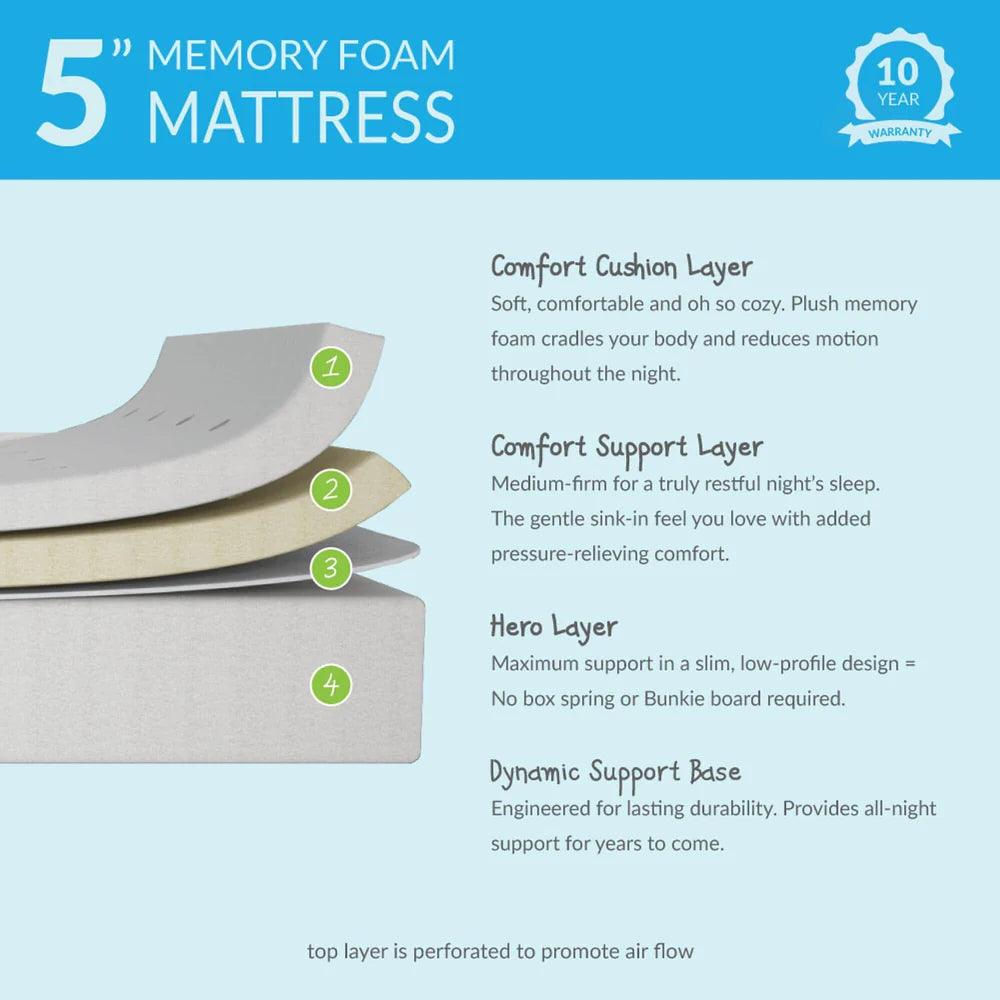 5" MEMORY FOAM MATTRESS

10 YEAR WARRANTY

1

2

3

4

Comfort Cushion Layer
Soft, comfortable and oh so cozy. Plush memory foam cradles your body and reduces motion throughout the night.

Comfort Support Layer
Medium-firm for a truly restful night's sleep. The gentle sink-in feel you love with added pressure-relieving comfort.

Hero Layer
Maximum support in a slim, low-profile design = No box spring or Bunkie board required.

Dynamic Support Base
Engineered for lasting durability. Provides all-night support for years to come.

top layer is perforated to promote air flow