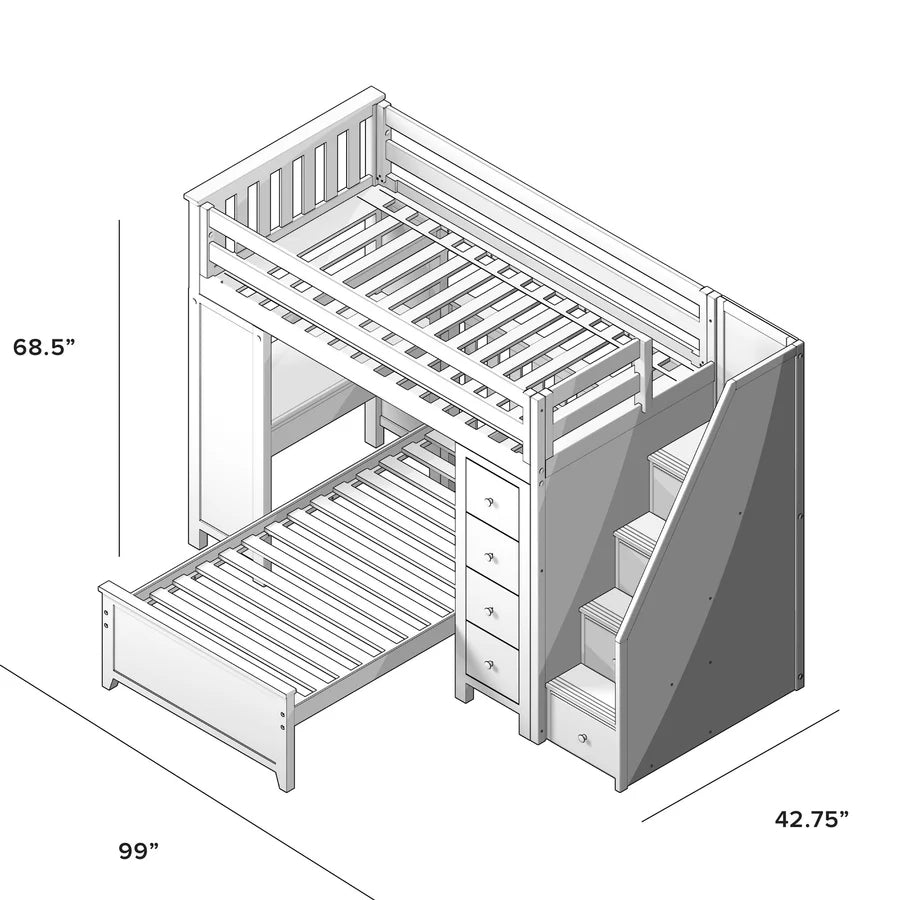 68.5”

99”

42.75”