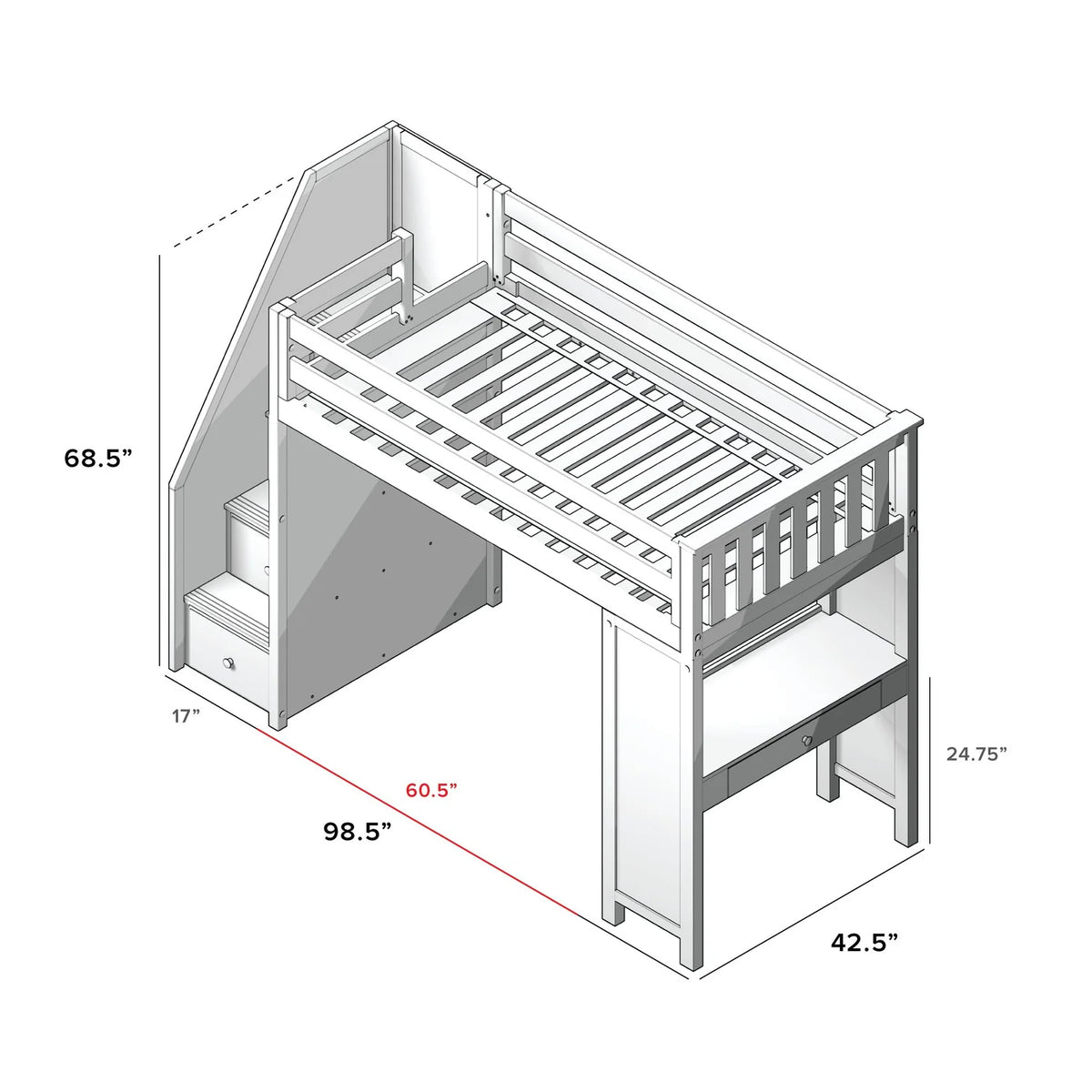 68.5”

17”

60.5”

98.5”

24.75”

42.5”