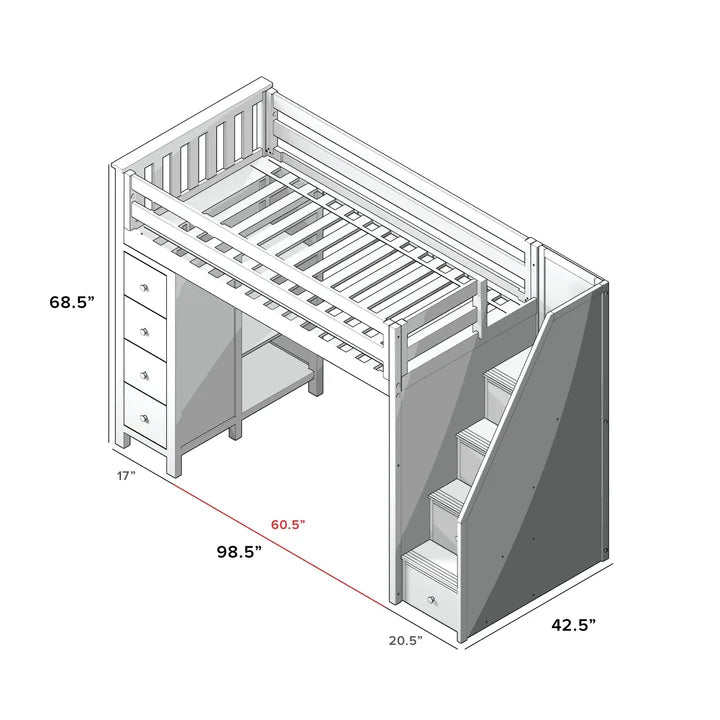 68.5”

17”

60.5”

98.5”

20.5”

42.5”