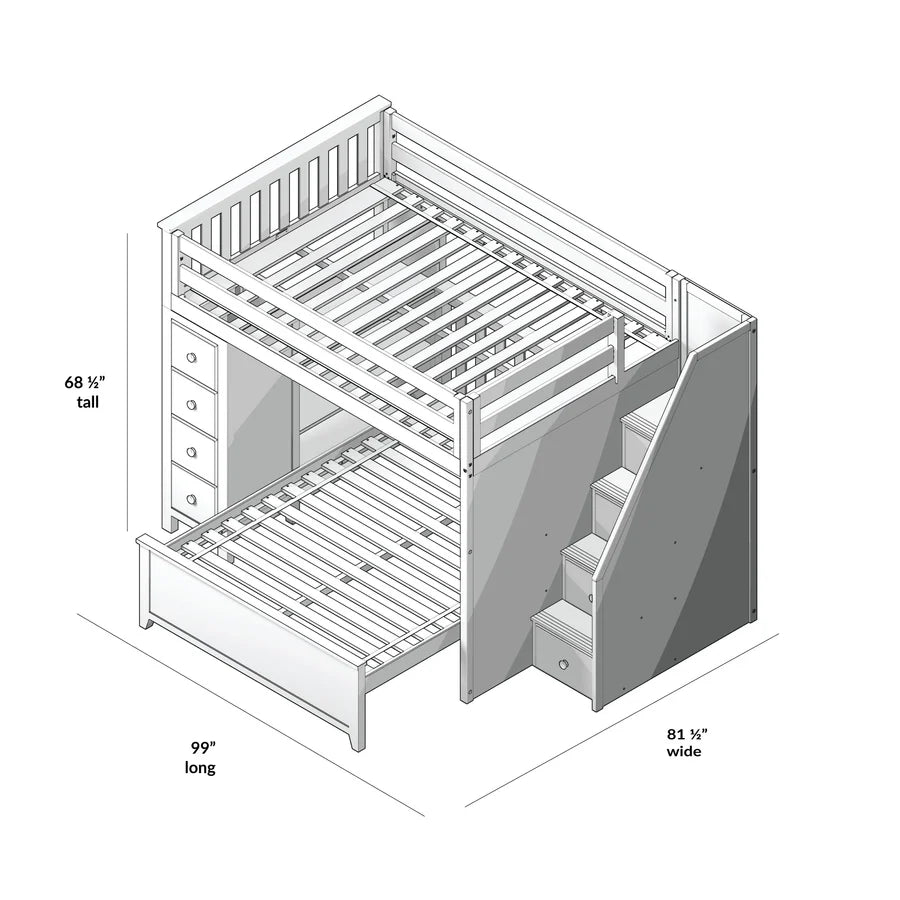 68 ½” tall

99” long

81 ½” wide