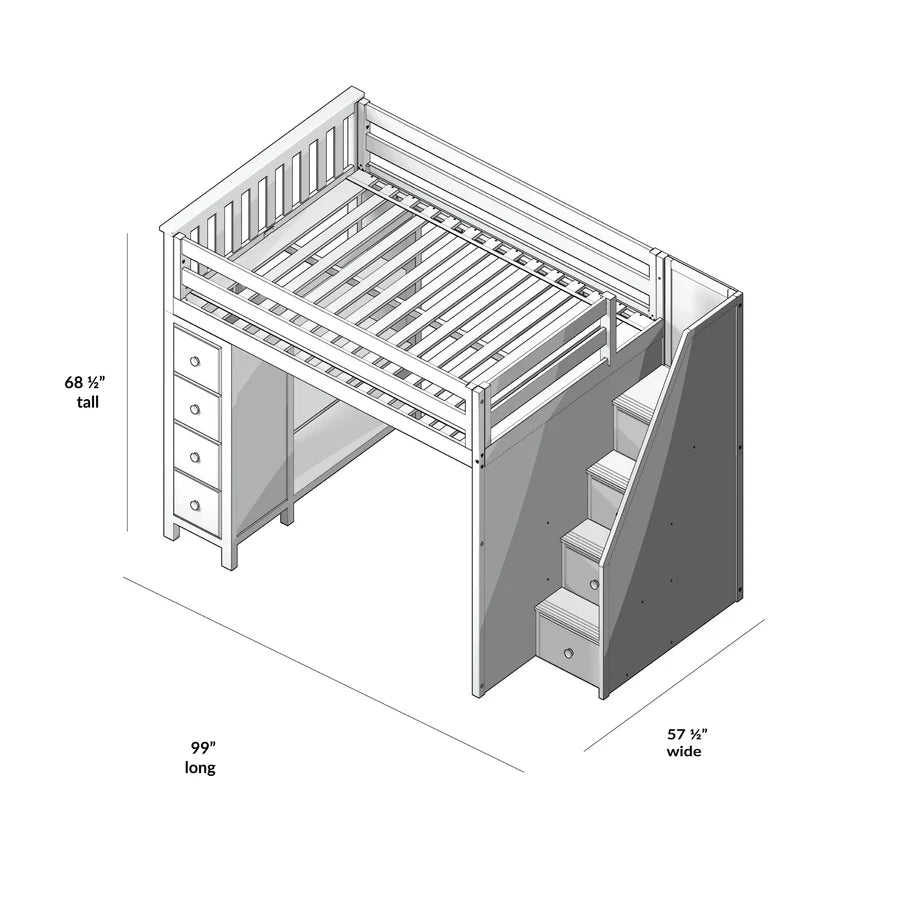 68 ½”
tall

99”
long

57 ½”
wide